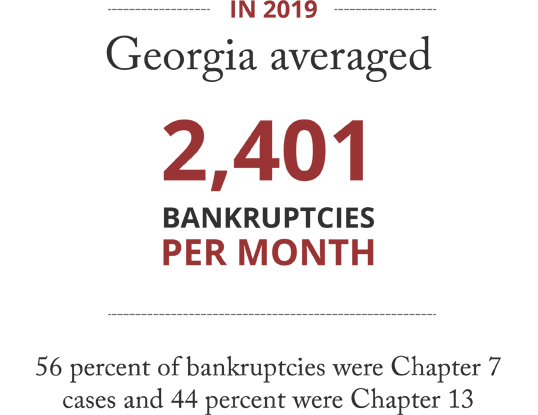 IN 2019

Georgia averaged

2,401

BANKRUPTCIES
PER MONTH

56 percent of bankruptcies were Chapter 7 cases and 44 percent were Chapter 13