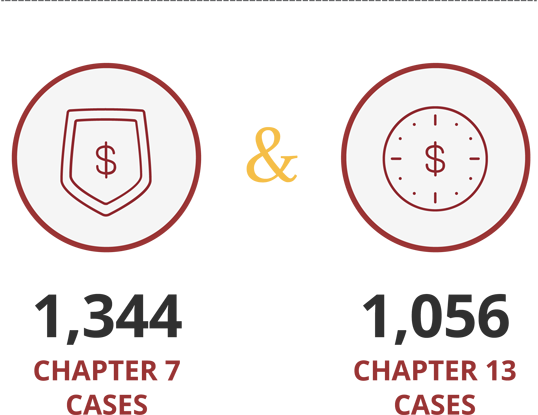 $

&

$

1,344
CHAPTER 7
CASES

1,056
CHAPTER 13
CASES